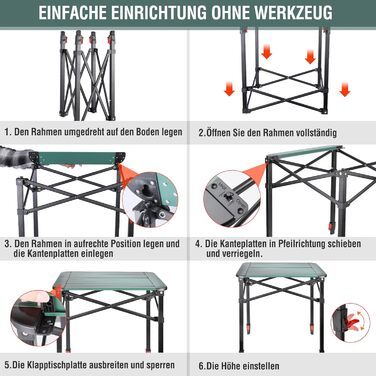 EINFACHE EINRICHTUNG OHNE WERKZEUG

1. Den Rahmen umgedreht auf den Boden legen

2.Öffnen Sie den Rahmen vollständig

3. Den Rahmen in aufrechte Position legen und die Kantenplatten einlegen

4. Die Kanteplatten in Pfeilrichtung schieben und verriegeln.

5.Die Klapptischplatte ausbreiten und sperren

6.Die Höhe einstellen