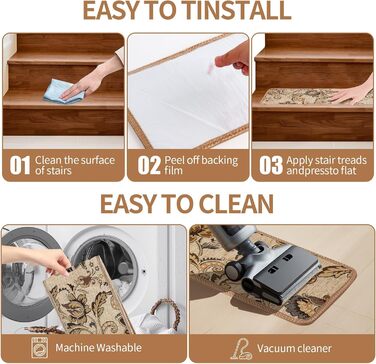 EASY TO TINSTALL

01 Clean the surface of stairs

02 Peel off backing film

03 Apply stair treads andpressto flat

EASY TO CLEAN

Machine Washable

Vacuum cleaner