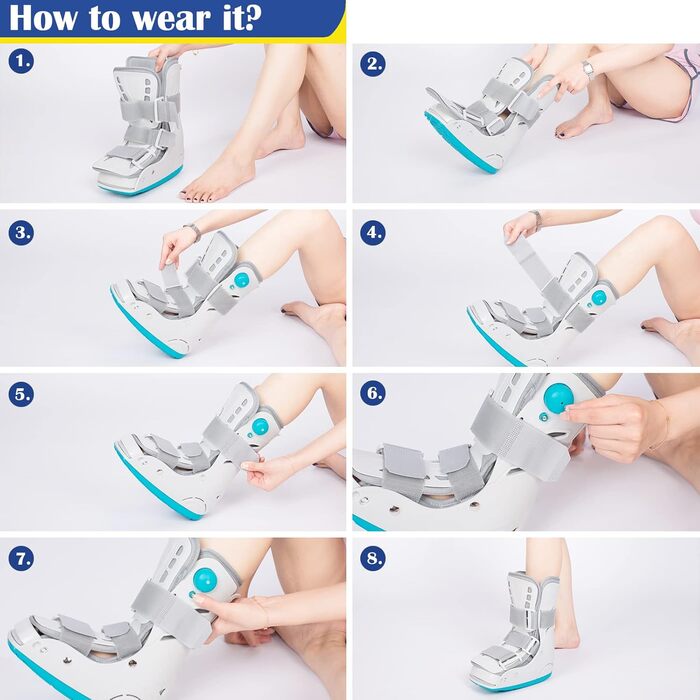 How to wear it?

1.

2.

3.

4.

5.

6.

7.

8.