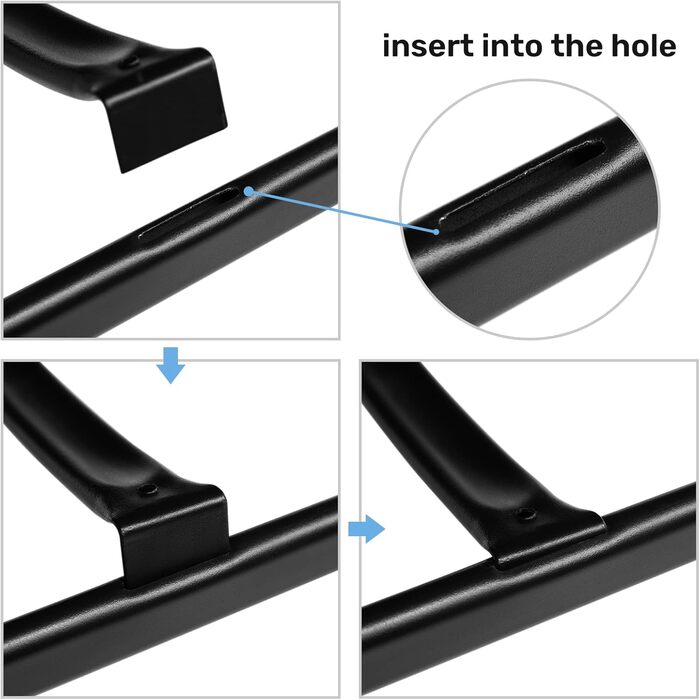 insert into the hole