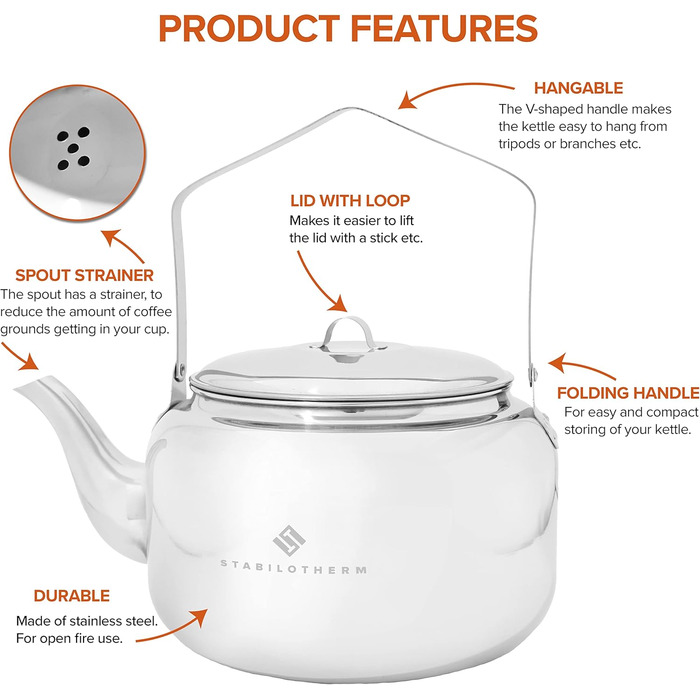 PRODUCT FEATURES

HANGABLE
The V-shaped handle makes the kettle easy to hang from tripods or branches etc.

LID WITH LOOP
Makes it easier to lift the lid with a stick etc.

SPOUT STRAINER
The spout has a strainer, to reduce the amount of coffee grounds getting in your cup.

FOLDING HANDLE
For easy and compact storing of your kettle.

STABILOTHERM

DURABLE
Made of stainless steel.
For open fire use.