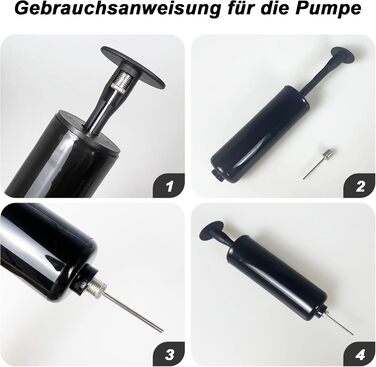 Gebrauchsanweisung für die Pumpe

1

2

3

4