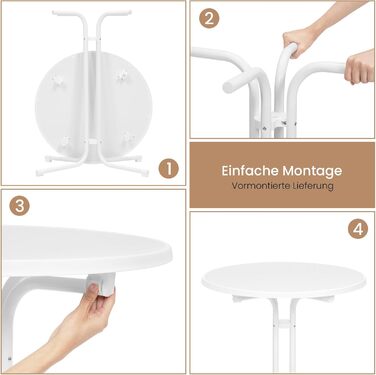 1

2

Einfache Montage
Vormontierte Lieferung

3

4