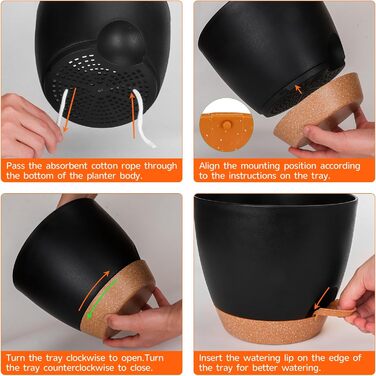 Pass the absorbent cotton rope through the bottom of the planter body.

Align the mounting position according to the instructions on the tray.

Turn the tray clockwise to open.Turn the tray counterclockwise to close.

Insert the watering lip on the edge of the tray for better watering.