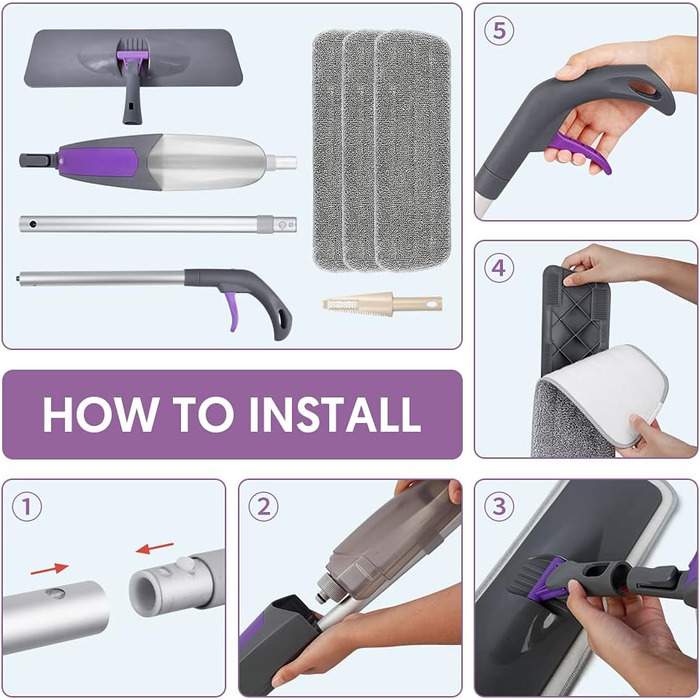 5

4

HOW TO INSTALL

1

2

3