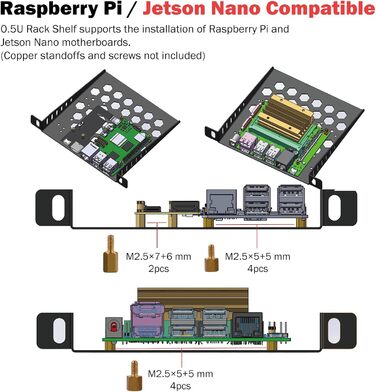 Raspberry Pi / Jetson Nano Compatible

0.5U Rack Shelf supports the installation of Raspberry Pi and Jetson Nano motherboards.
(Copper standoffs and screws not included)

M2.5×7+6 mm
2pcs

M2.5×5+5 mm
4pcs

M2.5×5+5 mm
4pcs