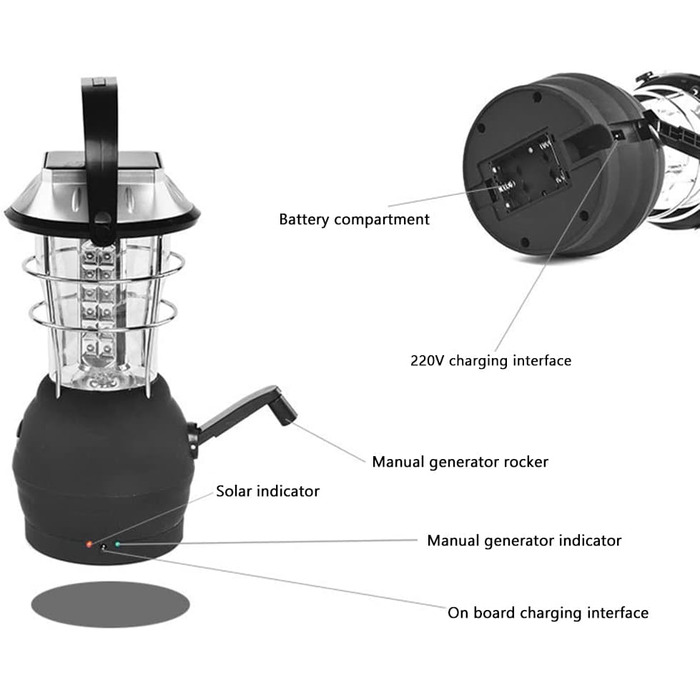 Battery compartment

220V charging interface

Manual generator rocker

Solar indicator

Manual generator indicator

On board charging interface