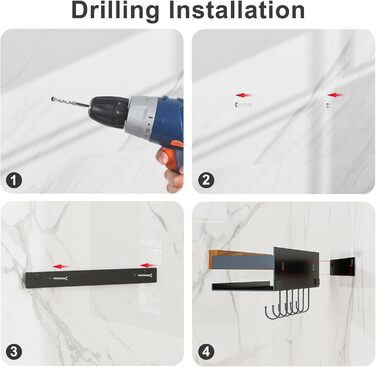 Drilling Installation

1

2

3

4