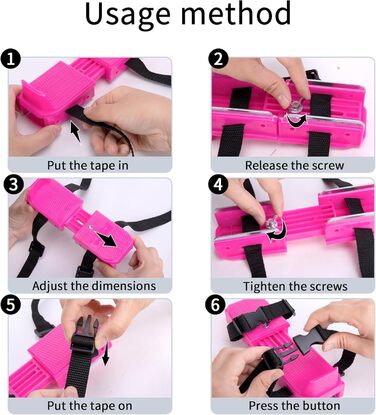 Usage method

1
Put the tape in

2
Release the screw

3
Adjust the dimensions

4
Tighten the screws

5
Put the tape on

6
Press the button