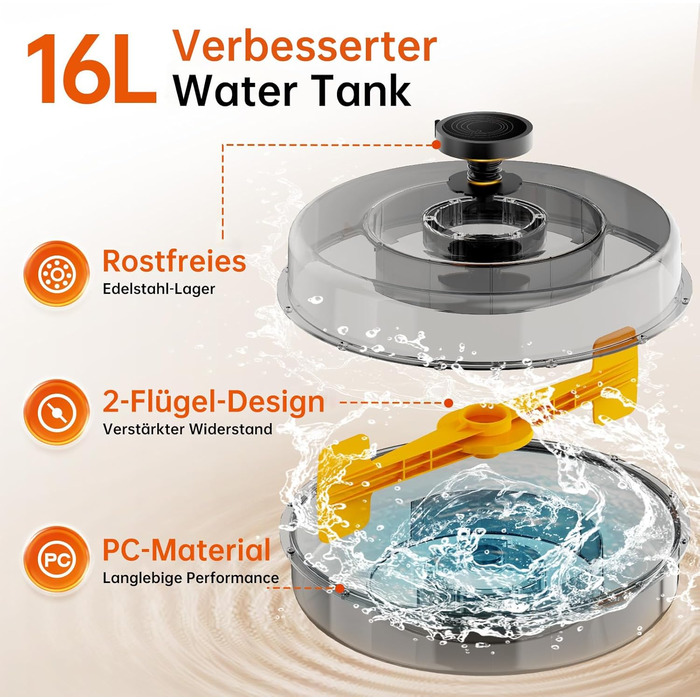 16L Verbesserter Water Tank

Rostfreies
Edelstahl-Lager

2-Flügel-Design
Verstärkter Widerstand

PC

PC-Material
Langlebige Performance