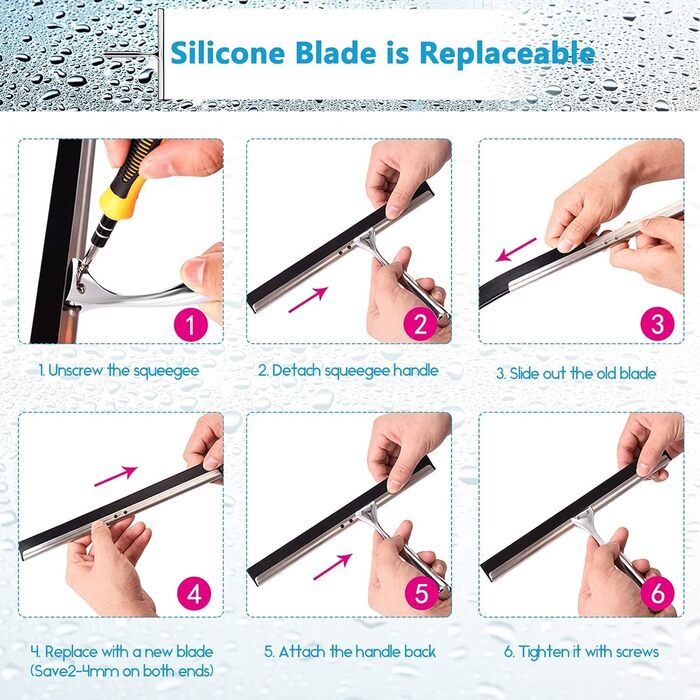 Silicone Blade is Replaceable

1

1. Unscrew the squeegee

2

2. Detach squeegee handle

3

3. Slide out the old blade

4

4. Replace with a new blade (Save2-4mm on both ends)

5

5. Attach the handle back

6

6. Tighten it with screws