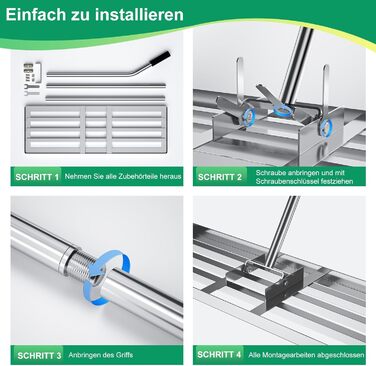 Einfach zu installieren

SCHRITT 1 Nehmen Sie alle Zubehörteile heraus

SCHRITT 2 Schraube anbringen und mit Schraubenschlüssel festziehen

SCHRITT 3 Anbringen des Griffs

SCHRITT 4 Alle Montagearbeiten abgeschlossen