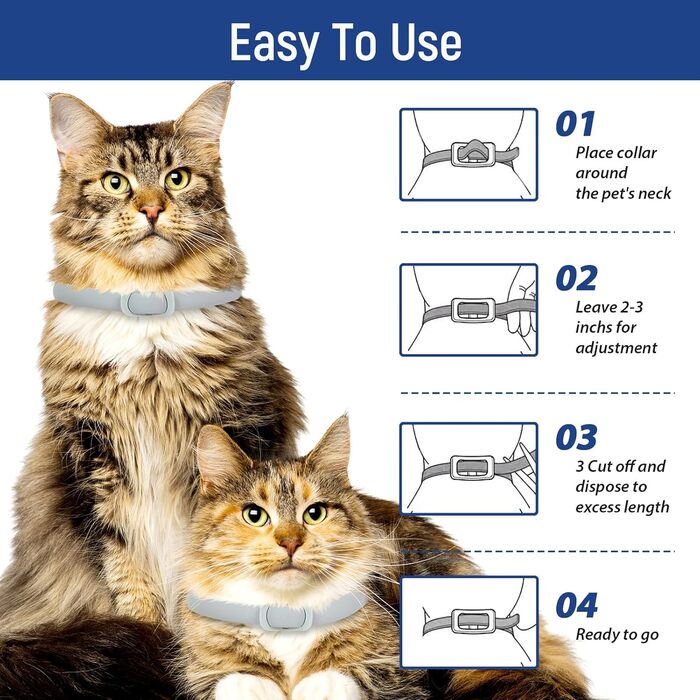 Easy To Use

01
Place collar around the pet's neck

02
Leave 2-3 inchs for adjustment

03
3 Cut off and dispose to excess length

04
Ready to go