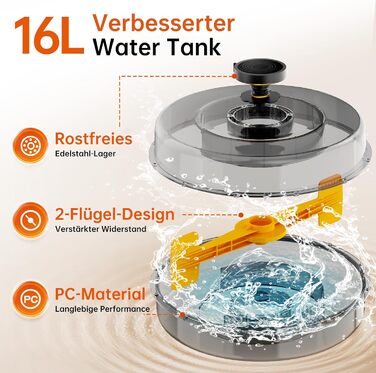 16L Verbesserter Water Tank

Rostfreies
Edelstahl-Lager

2-Flügel-Design
Verstärkter Widerstand

PC

PC-Material
Langlebige Performance