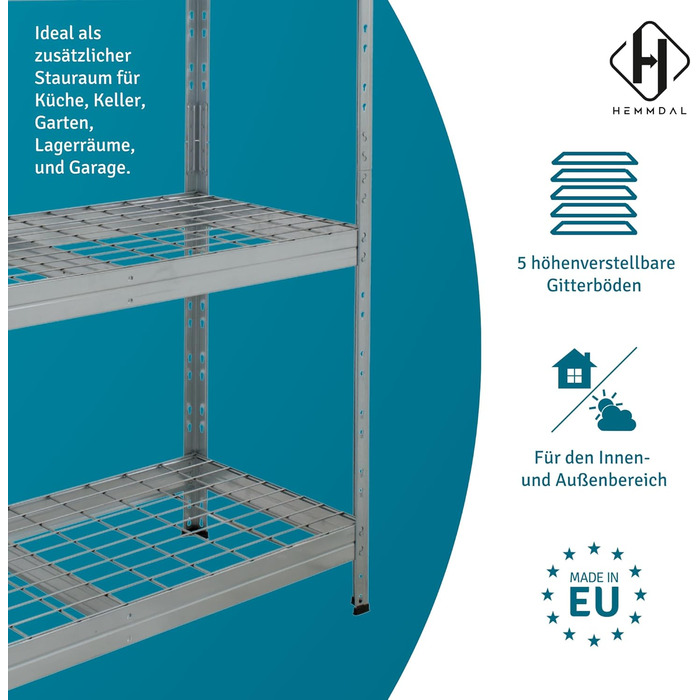 Ideal als zusätzlicher Stauraum für Küche, Keller, Garten, Lagerräume, und Garage.

H
HEMMDAL

5 höhenverstellbare Gitterböden

Für den Innen- und Außenbereich

MADE IN
EU