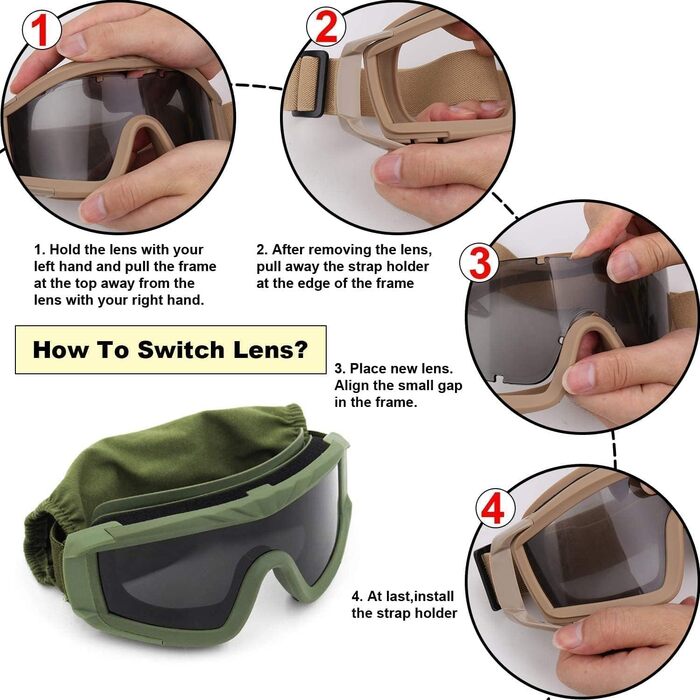 1

2

1. Hold the lens with your left hand and pull the frame at the top away from the lens with your right hand.

2. After removing the lens, pull away the strap holder at the edge of the frame

3

How To Switch Lens?

3. Place new lens. Align the small gap in the frame.

4

4. At last,install the strap holder