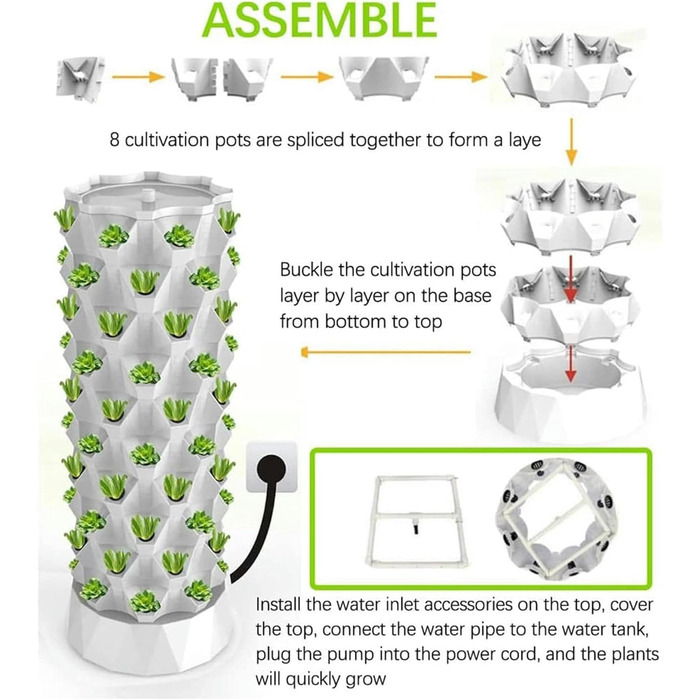 ASSEMBLE

8 cultivation pots are spliced together to form a laye

Buckle the cultivation pots layer by layer on the base from bottom to top

Install the water inlet accessories on the top, cover the top, connect the water pipe to the water tank, plug the pump into the power cord, and the plants will quickly grow