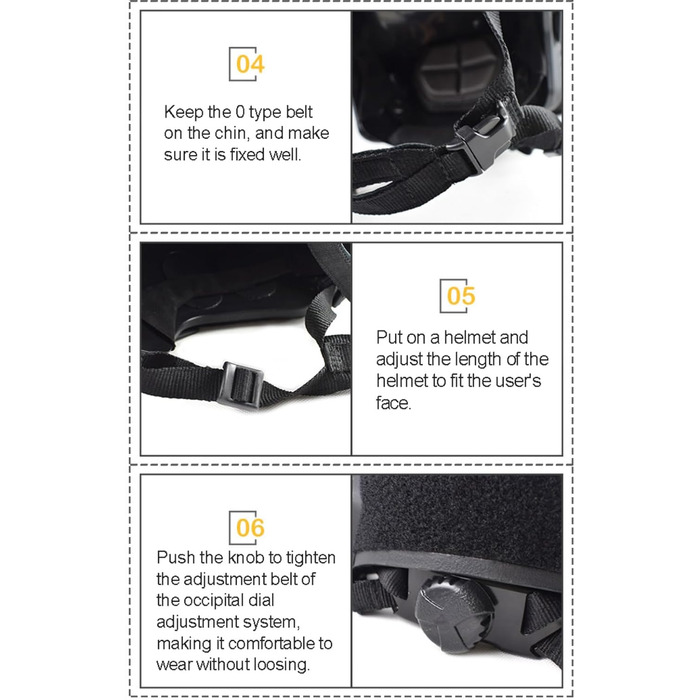 04

Keep the 0 type belt on the chin, and make sure it is fixed well.

05

Put on a helmet and adjust the length of the helmet to fit the user's face.

06

Push the knob to tighten the adjustment belt of the occipital dial adjustment system, making it comfortable to wear without loosing.