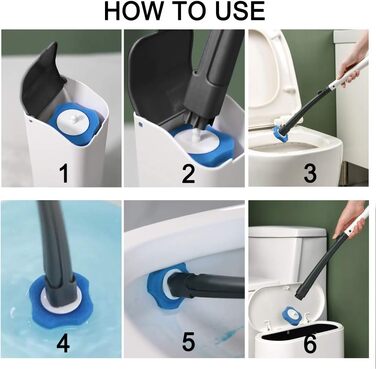 HOW TO USE

1

2

3

4

5

6