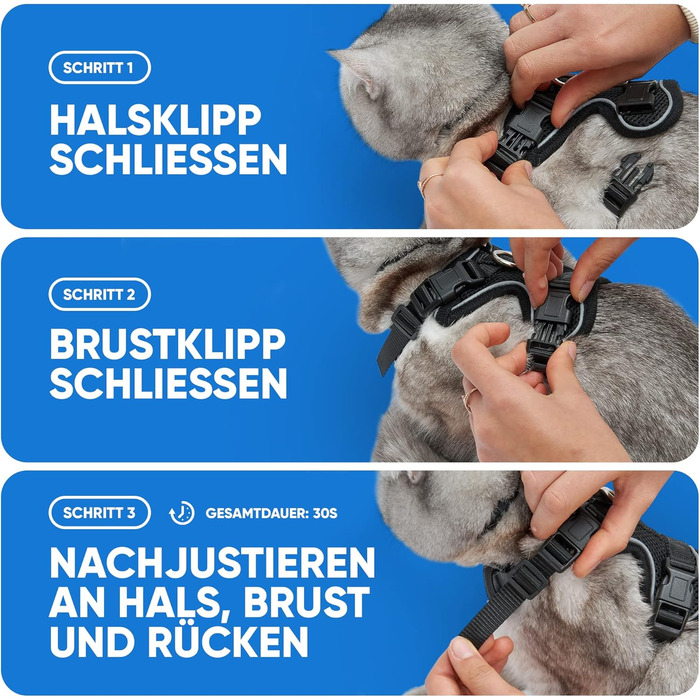 SCHRITT 1

HALSKLIPP SCHLIESSEN

SCHRITT 2

BRUSTKLIPP SCHLIESSEN

SCHRITT 3

GESAMTDAUER: 30S

NACHJUSTIEREN AN HALS, BRUST UND RÜCKEN