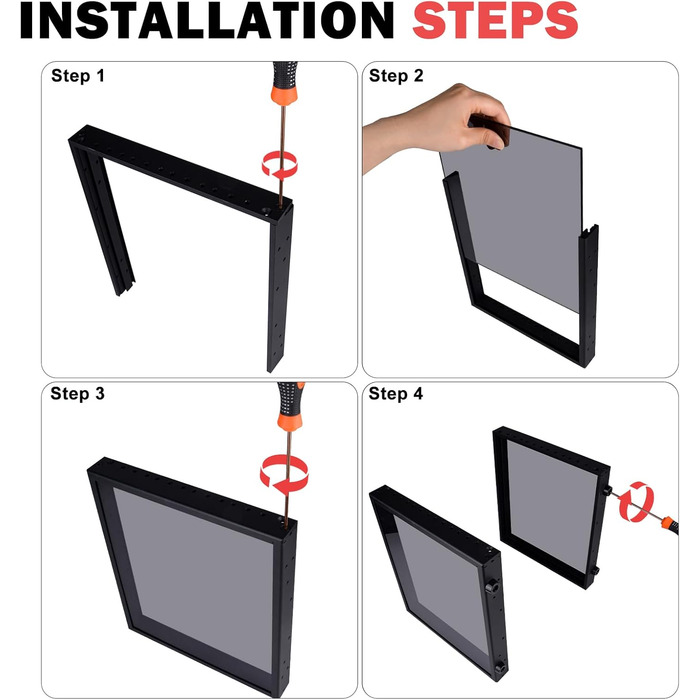 INSTALLATION STEPS

Step 1

Step 2

Step 3

Step 4