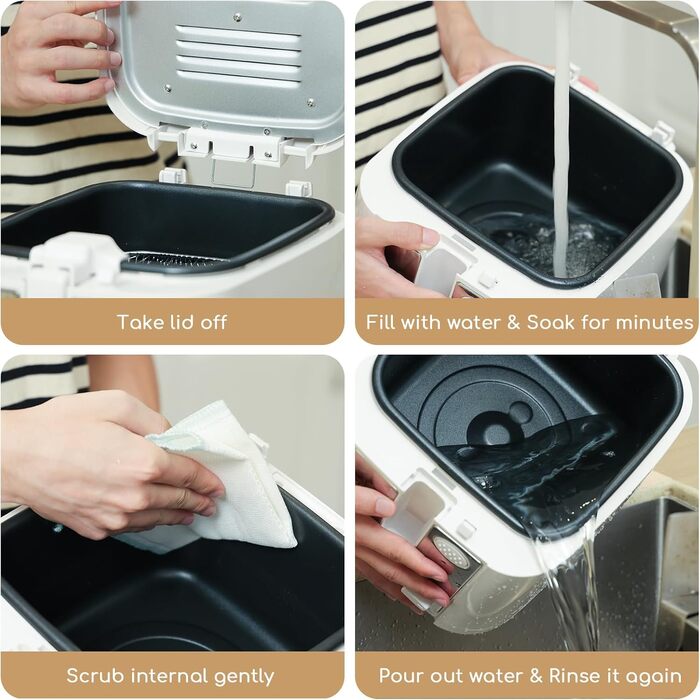 Take lid off

Fill with water & Soak for minutes

Scrub internal gently

Pour out water & Rinse it again