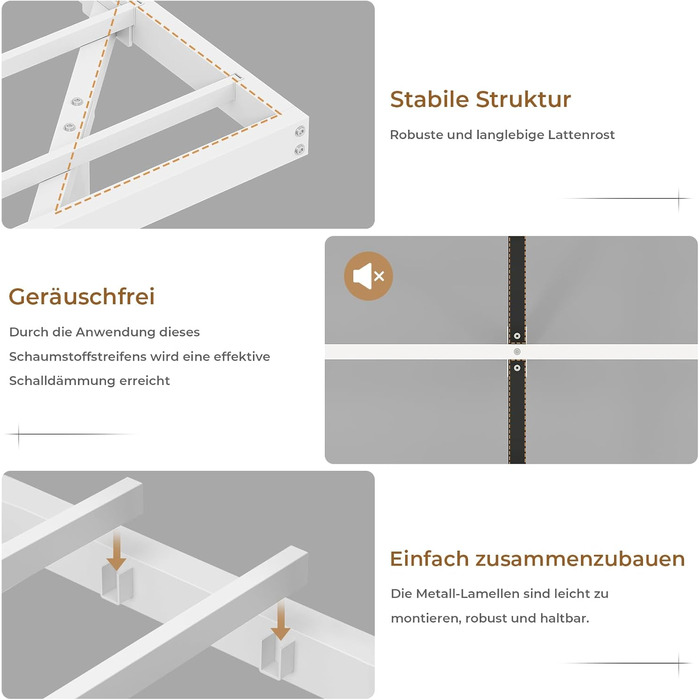 Stabile Struktur

Robuste und langlebige Lattenrost

Geräuschfrei

Durch die Anwendung dieses Schaumstoffstreifens wird eine effektive Schalldämmung erreicht

Einfach zusammenzubauen

Die Metall-Lamellen sind leicht zu montieren, robust und haltbar.