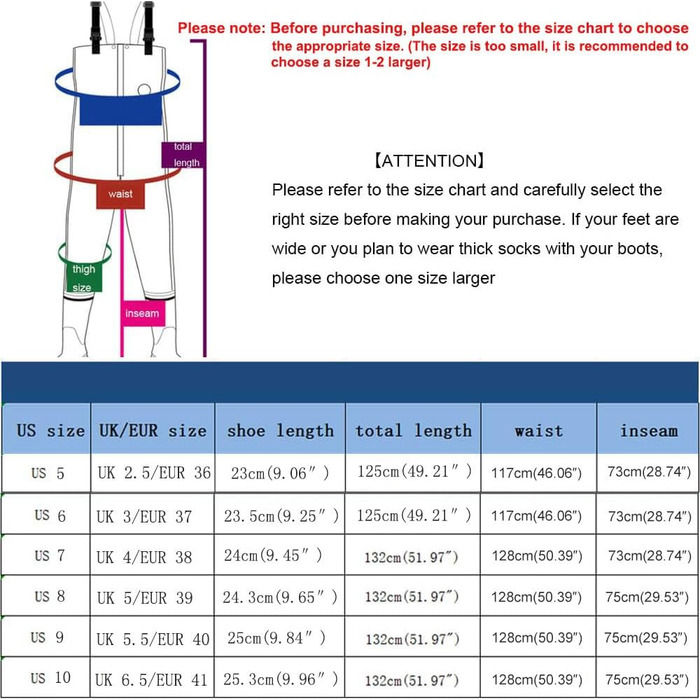 Please note: Before purchasing, please refer to the size chart to choose the appropriate size. (The size is too small, it is recommended to choose a size 1-2 larger)

total length

waist

thigh size

inseam

【ATTENTION】

Please refer to the size chart and carefully select the right size before making your purchase. If your feet are wide or you plan to wear thick socks with your boots, please choose one size larger

| US size | UK/EUR size | shoe length | total length | waist | inseam |
|---|---|---|---|---|---|
| US 5 | UK 2.5/EUR 36 | 23cm(9.06″) | 125cm(49.21″) | 117cm(46.06") | 73cm(28.74") |
| US 6 | UK 3/EUR 37 | 23.5cm(9.25″) | 125cm(49.21″) | 117cm(46.06") | 73cm(28.74") |
| US 7 | UK 4/EUR 38 | 24cm(9.45″) | 132cm(51.97″) | 128cm(50.39") | 73cm(28.74") |
| US 8 | UK 5/EUR 39 | 24.3cm(9.65″) | 132cm(51.97″) | 128cm(50.39") | 75cm(29.53") |
| US 9 | UK 5.5/EUR 40 | 25cm(9.84″) | 132cm(51.97″) | 128cm(50.39") | 75cm(29.53") |
| US 10 | UK 6.5/EUR 41 | 25.3cm(9.96″) | 132cm(51.97″) | 128cm(50.39") | 75cm(29.53") |