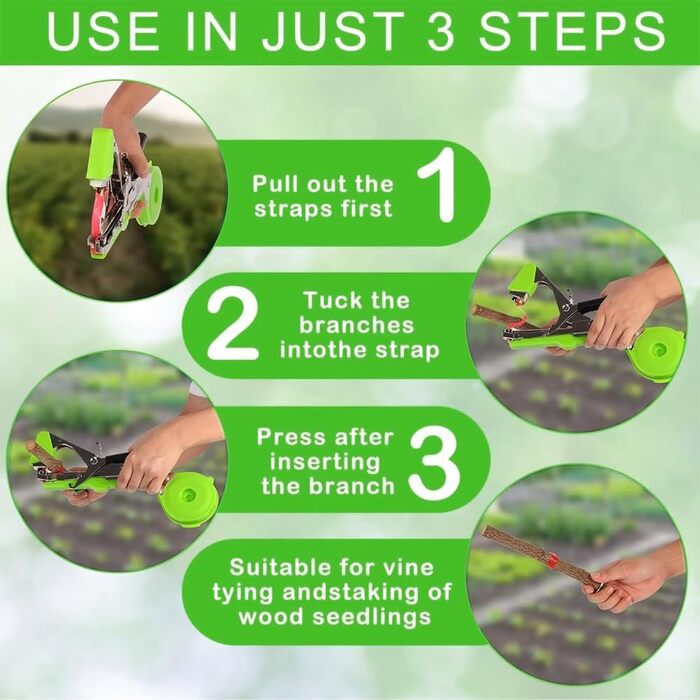 USE IN JUST 3 STEPS

Pull out the straps first 1

2 Tuck the branches intothe strap

Press after inserting the branch 3

Suitable for vine tying andstaking of wood seedlings