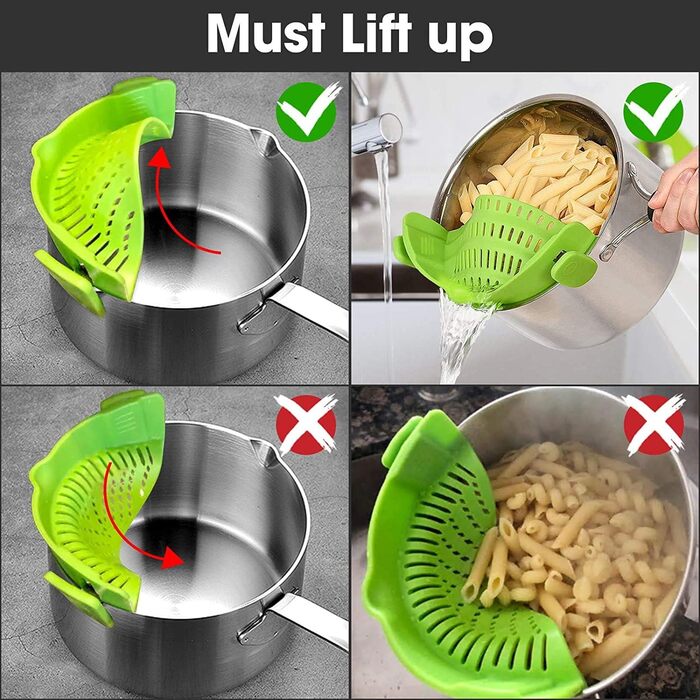 Must Lift up