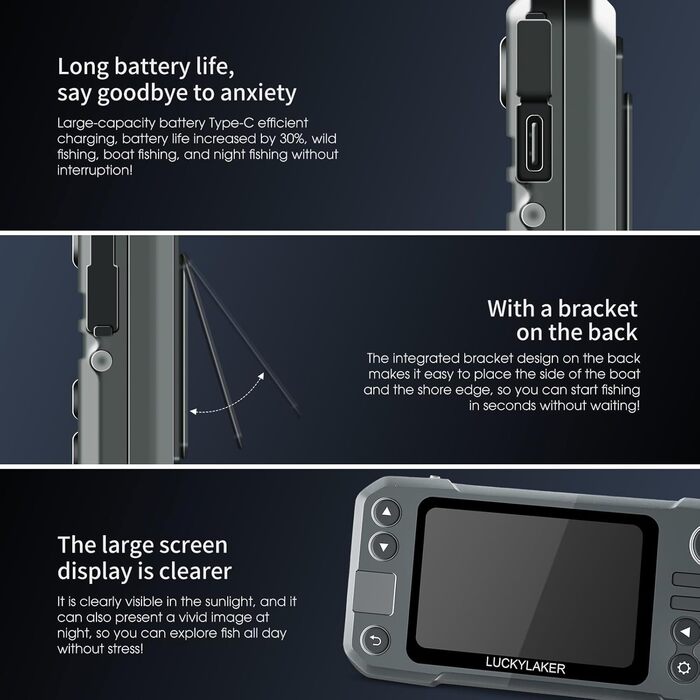 Long battery life, say goodbye to anxiety

Large-capacity battery Type-C efficient charging, battery life increased by 30%, wild fishing, boat fishing, and night fishing without interruption!

With a bracket on the back

The integrated bracket design on the back makes it easy to place the side of the boat and the shore edge, so you can start fishing in seconds without waiting!

The large screen display is clearer

It is clearly visible in the sunlight, and it can also present a vivid image at night, so you can explore fish all day without stress!

LUCKYLAKER