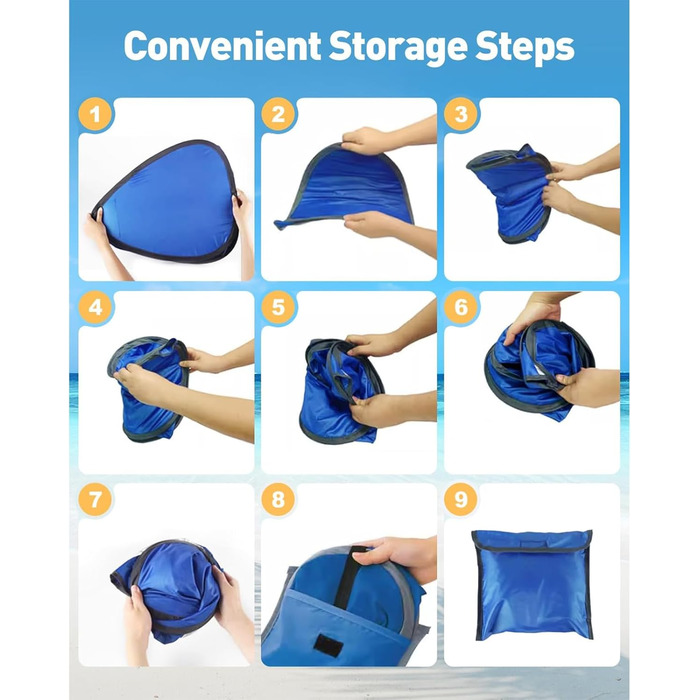 Convenient Storage Steps

1

2

3

4

5

6

7

8

9