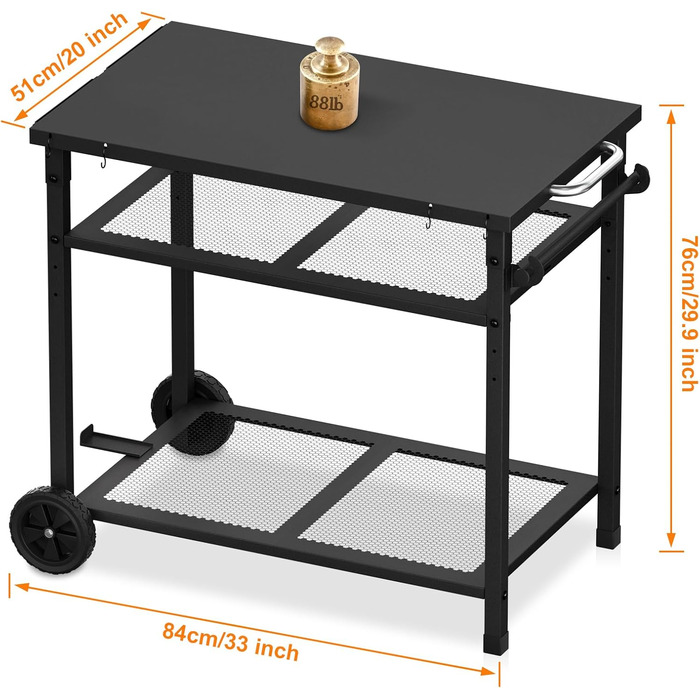 51cm/20 inch

88lb

76cm/29.9 inch

84cm/33 inch