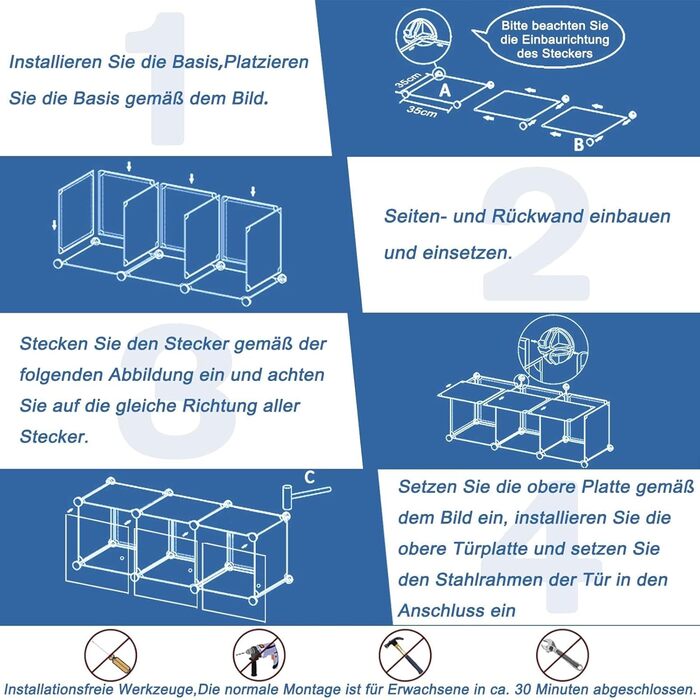 1

Installieren Sie die Basis,Platzieren Sie die Basis gemäß dem Bild.

Bitte beachten Sie die Einbaurichtung des Steckers

35cm
35cm
A
B

2

Seiten- und Rückwand einbauen und einsetzen.

3

Stecken Sie den Stecker gemäß der folgenden Abbildung ein und achten Sie auf die gleiche Richtung aller Stecker.

C

4

Setzen Sie die obere Platte gemäß dem Bild ein, installieren Sie die obere Türplatte und setzen Sie den Stahlrahmen der Tür in den Anschluss ein

Installationsfreie Werkzeuge,Die normale Montage ist für Erwachsene in ca. 30 Minuten abgeschlossen.