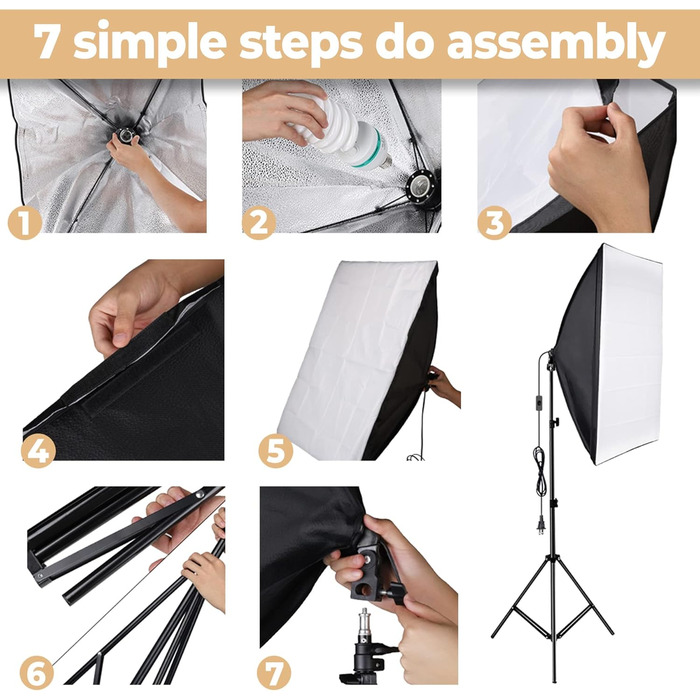 7 simple steps do assembly

1

2

3

4

5

6

7