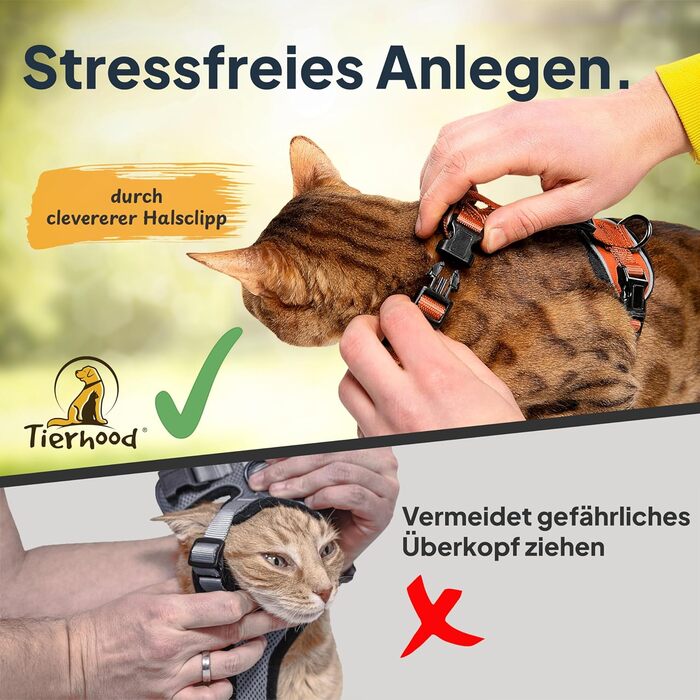 Stressfreies Anlegen.

durch clevererer Halsclipp

Tierhood®

Vermeidet gefährliches Überkopf ziehen