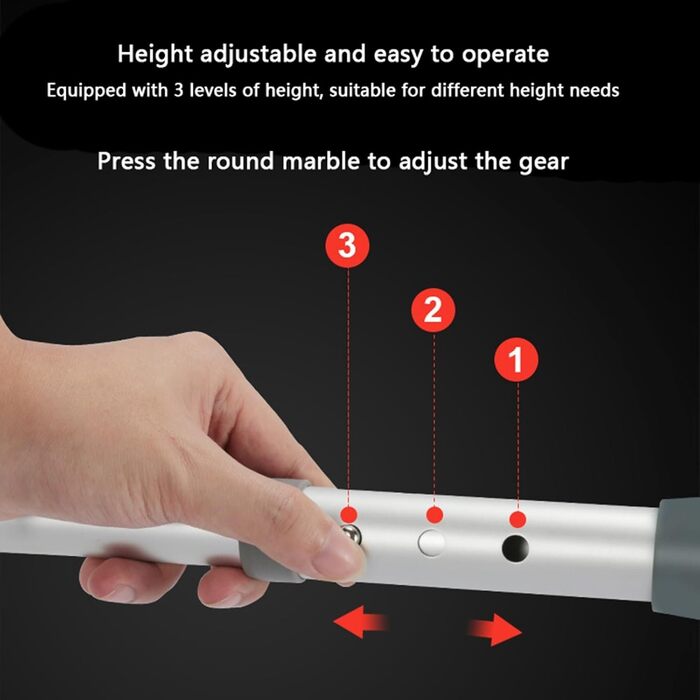 Height adjustable and easy to operate
Equipped with 3 levels of height, suitable for different height needs

Press the round marble to adjust the gear

3

2

1