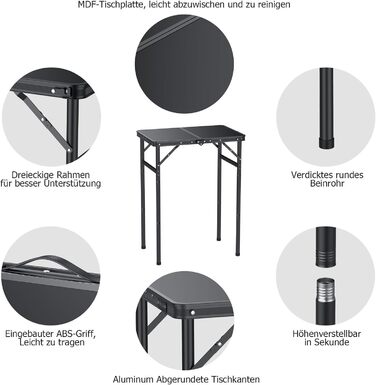 MDF-Tischplatte, leicht abzuwischen und zu reinigen

Dreieckige Rahmen für besser Unterstützung

Verdicktes rundes Beinrohr

Eingebauter ABS-Griff, Leicht zu tragen

Höhenverstellbar in Sekunde

Aluminum Abgerundete Tischkanten