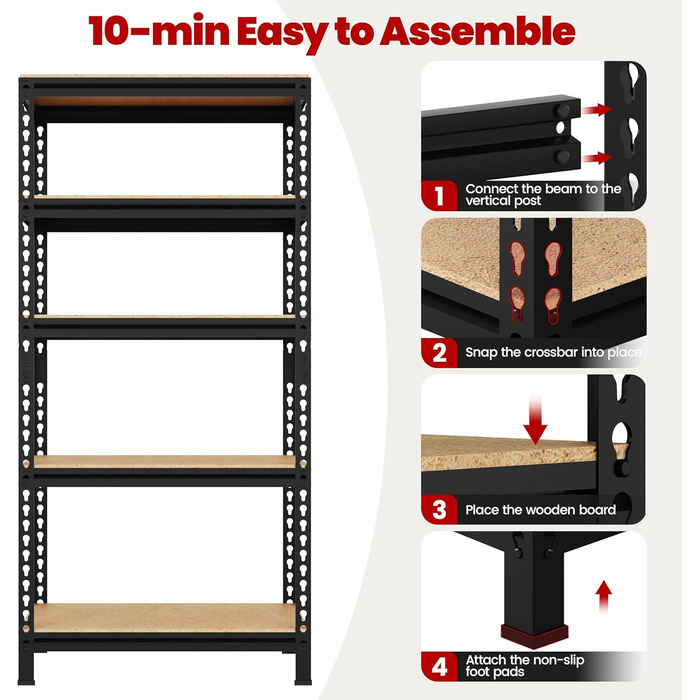 10-min Easy to Assemble

1 Connect the beam to the vertical post

2 Snap the crossbar into place

3 Place the wooden board

4 Attach the non-slip foot pads