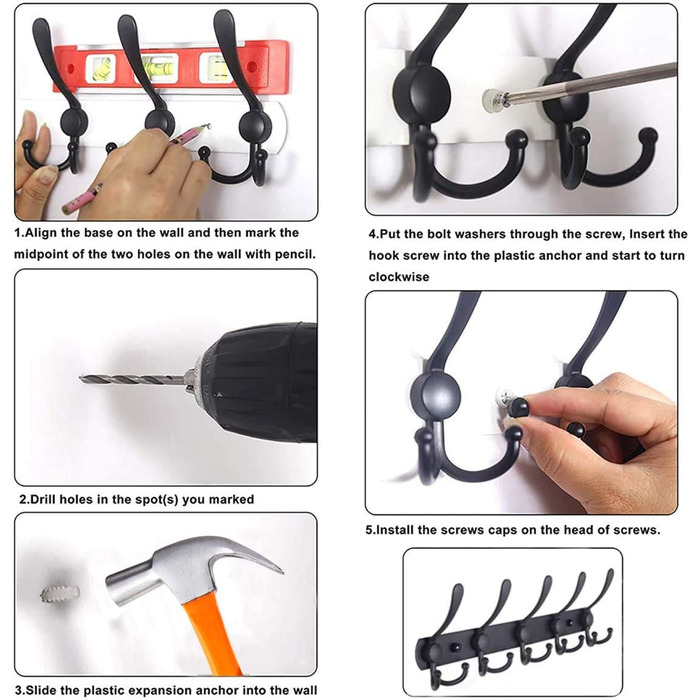 1.Align the base on the wall and then mark the midpoint of the two holes on the wall with pencil.

2.Drill holes in the spot(s) you marked

3.Slide the plastic expansion anchor into the wall

4.Put the bolt washers through the screw, Insert the hook screw into the plastic anchor and start to turn clockwise

5.Install the screws caps on the head of screws.