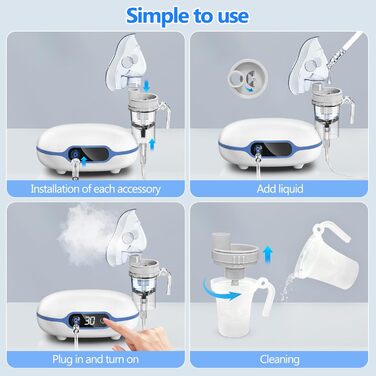 Simple to use

Installation of each accessory

Add liquid

30

Plug in and turn on

Cleaning