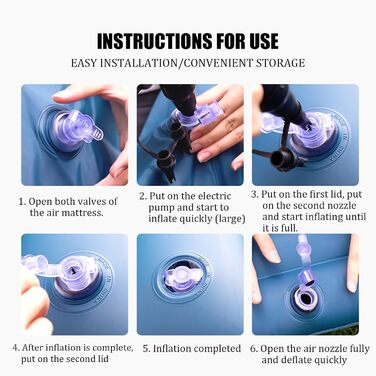 INSTRUCTIONS FOR USE

EASY INSTALLATION/CONVENIENT STORAGE

MADE IN CHINA

1. Open both valves of the air mattress.

2. Put on the electric pump and start to inflate quickly (large)

3. Put on the first lid, put on the second nozzle and start inflating until it is full.

MADE IN CHINA

MADE IN CHINA

4. After inflation is complete, put on the second lid

5. Inflation completed

6. Open the air nozzle fully and deflate quickly