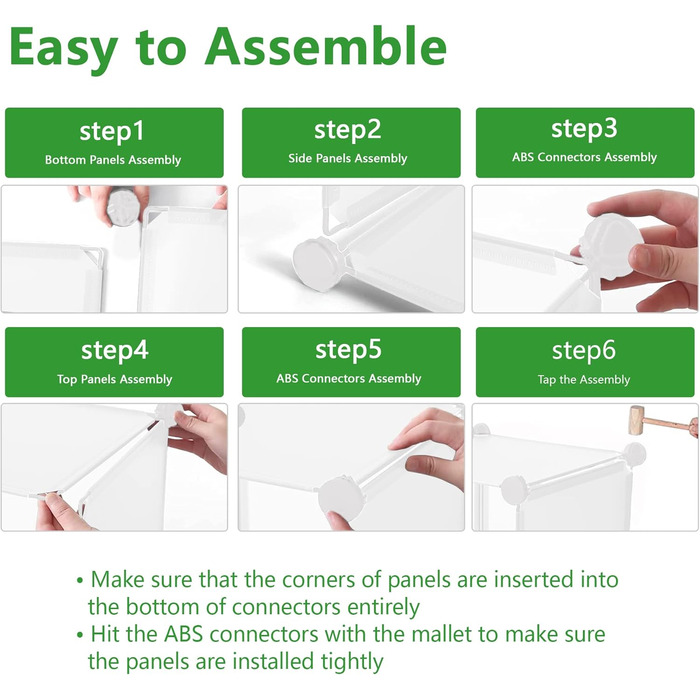 Easy to Assemble

step1
Bottom Panels Assembly

step2
Side Panels Assembly

step3
ABS Connectors Assembly

step4
Top Panels Assembly

step5
ABS Connectors Assembly

step6
Tap the Assembly

• Make sure that the corners of panels are inserted into the bottom of connectors entirely
• Hit the ABS connectors with the mallet to make sure the panels are installed tightly