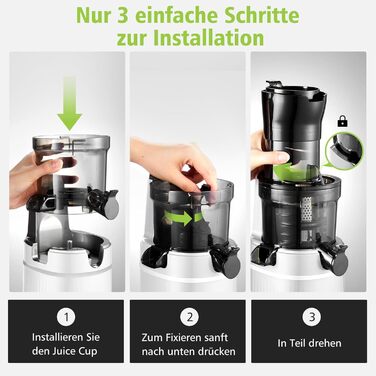 Nur 3 einfache Schritte zur Installation

1

Installieren Sie den Juice Cup

2

Zum Fixieren sanft nach unten drücken

3

In Teil drehen