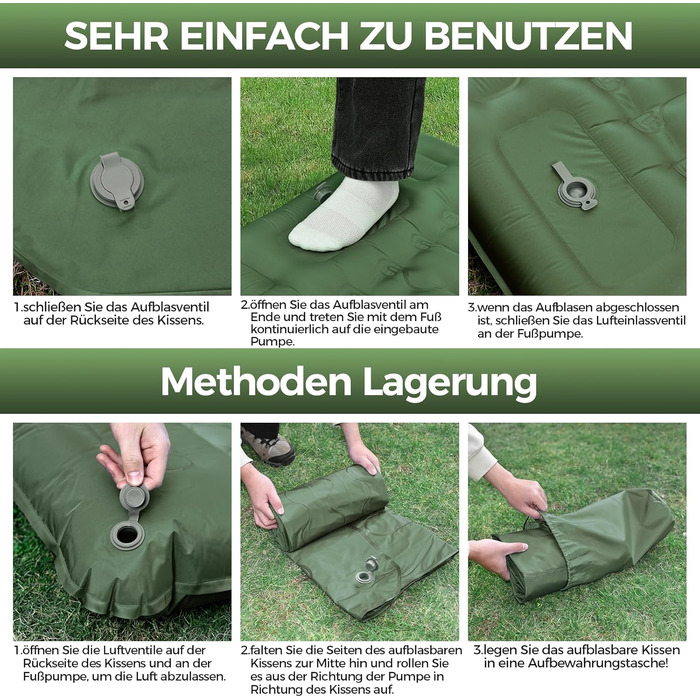 SEHR EINFACH ZU BENUTZEN

1.schließen Sie das Aufblasventil auf der Rückseite des Kissens.

2.öffnen Sie das Aufblasventil am Ende und treten Sie mit dem Fuß kontinuierlich auf die eingebaute Pumpe.

3.wenn das Aufblasen abgeschlossen ist, schließen Sie das Lufteinlassventil an der Fußpumpe.

Methoden Lagerung

1.öffnen Sie die Luftventile auf der Rückseite des Kissens und an der Fußpumpe, um die Luft abzulassen.

2.falten Sie die Seiten des aufblasbaren Kissens zur Mitte hin und rollen Sie es aus der Richtung der Pumpe in Richtung des Kissens auf.

3.legen Sie das aufblasbare Kissen in eine Aufbewahrungstasche!