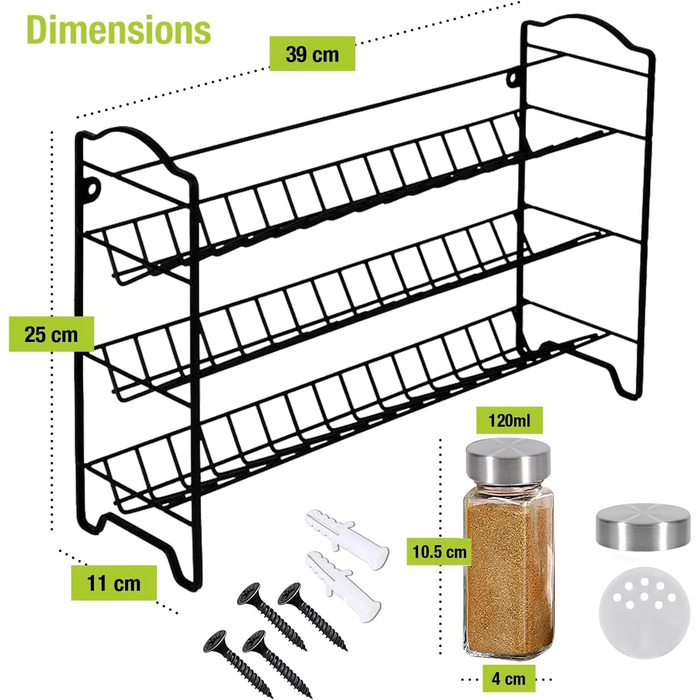 Dimensions

39 cm

25 cm

11 cm

120ml

10.5 cm

4 cm