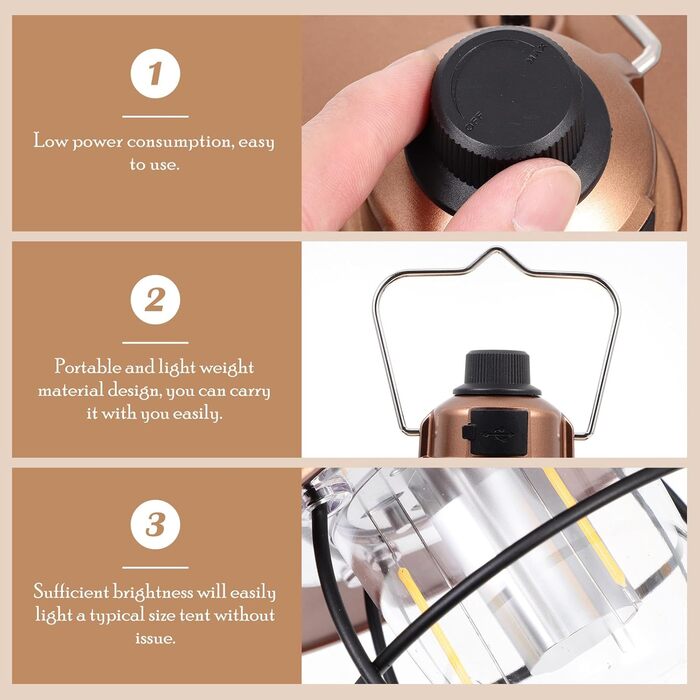 1

Low power consumption, easy to use.

OFF

MAX

2

Portable and light weight material design, you can carry it with you easily.

3

Sufficient brightness will easily light a typical size tent without issue.