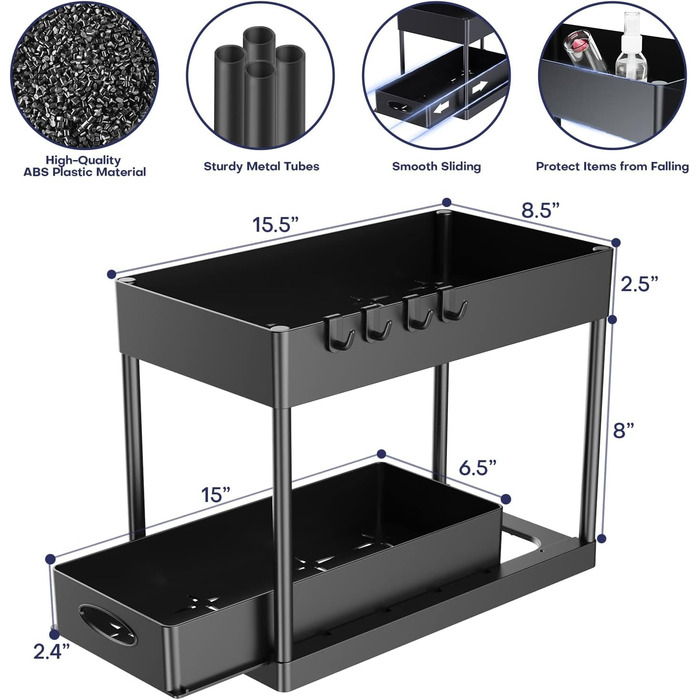 High-Quality
ABS Plastic Material

Sturdy Metal Tubes

Smooth Sliding

Protect Items from Falling

15.5”

8.5”

2.5”

8”

6.5”

15”

2.4”