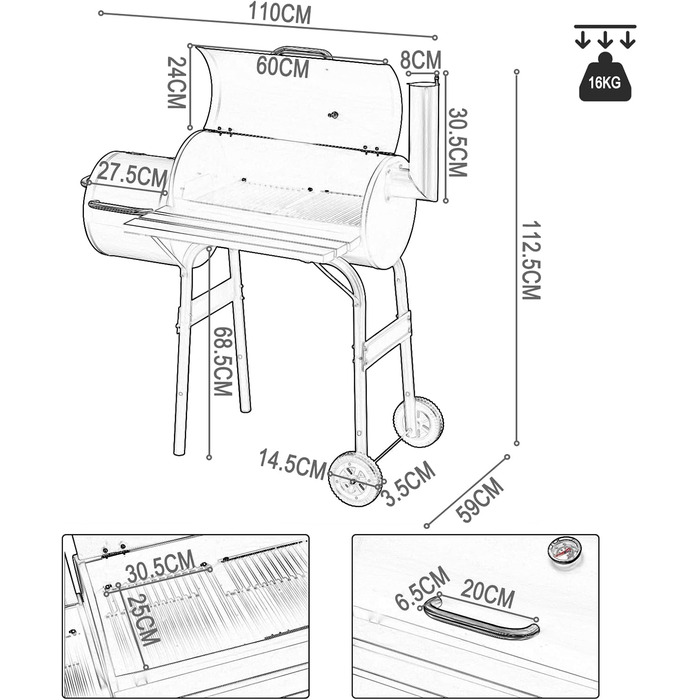 110CM
16KG
24CM
60CM
8CM
30.5CM
27.5CM
112.5CM
68.5CM
14.5CM
3.5CM
59CM
30.5CM
25CM
6.5CM
20CM