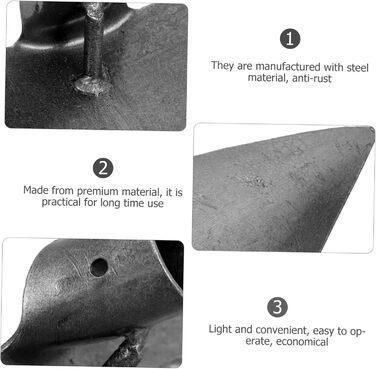 1

They are manufactured with steel material, anti-rust

2

Made from premium material, it is practical for long time use

3

Light and convenient, easy to operate, economical